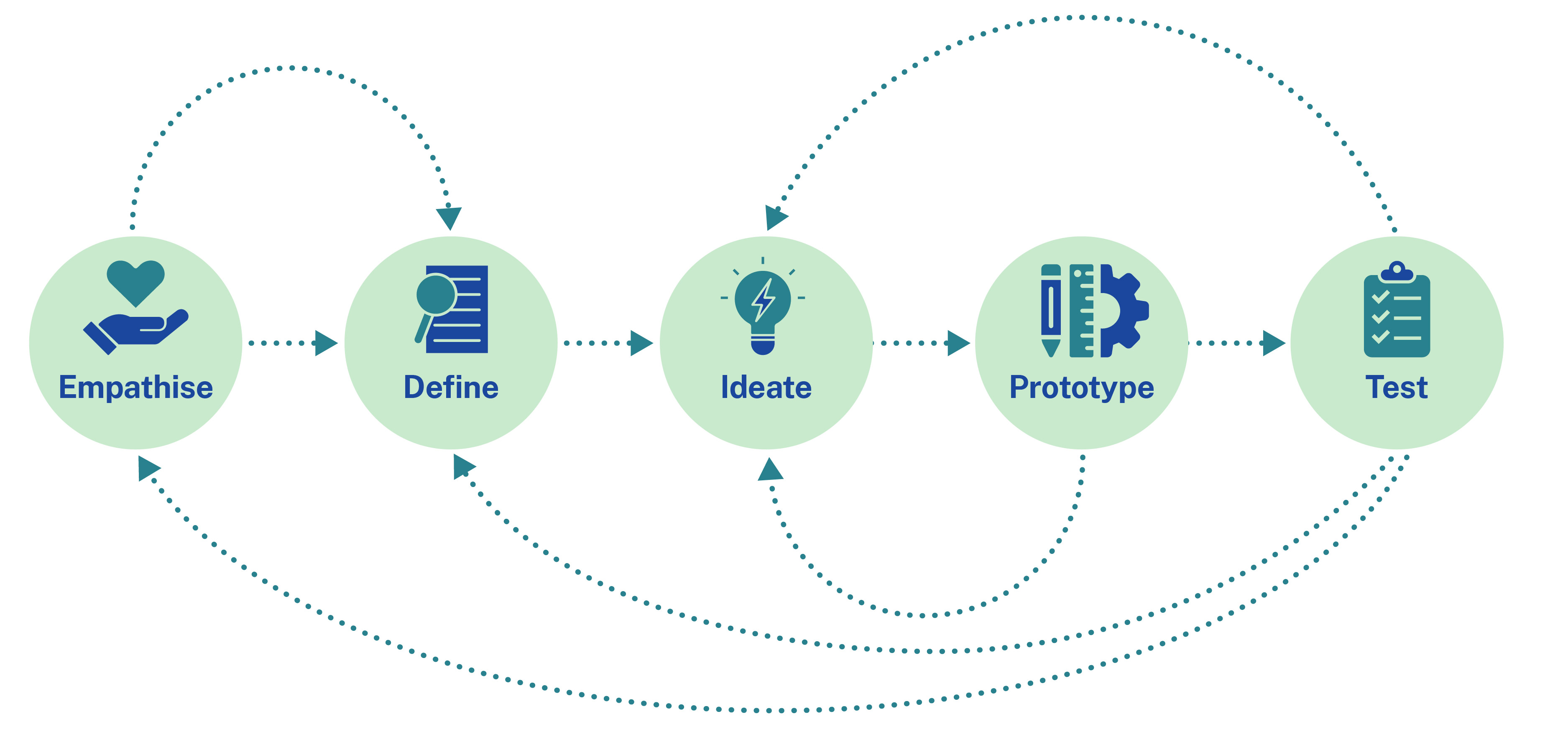 Empathise

Define

Ideate

Prototype

Test